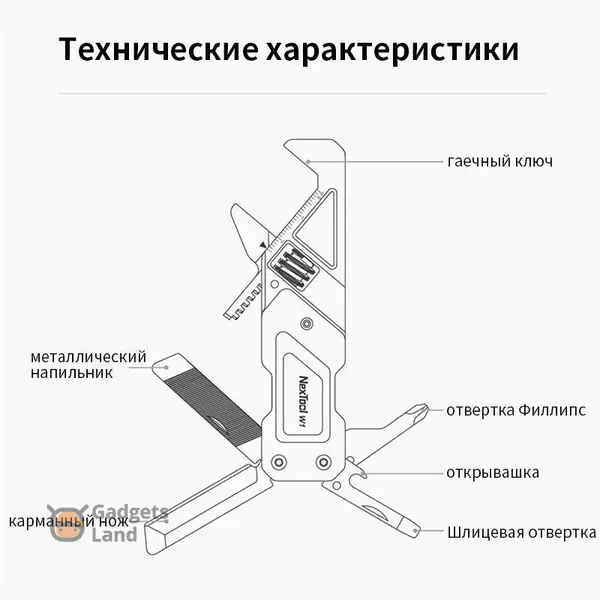 Технические характеристики

гаечный ключ

металлический напильник

NexTool W1

отвертка Филлипс

открывашка

карманный нож

Gadgets Land

Шлицевая отвертка